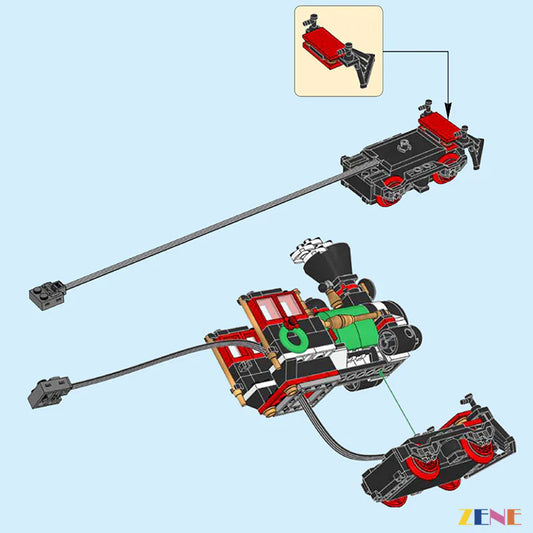 ZENE