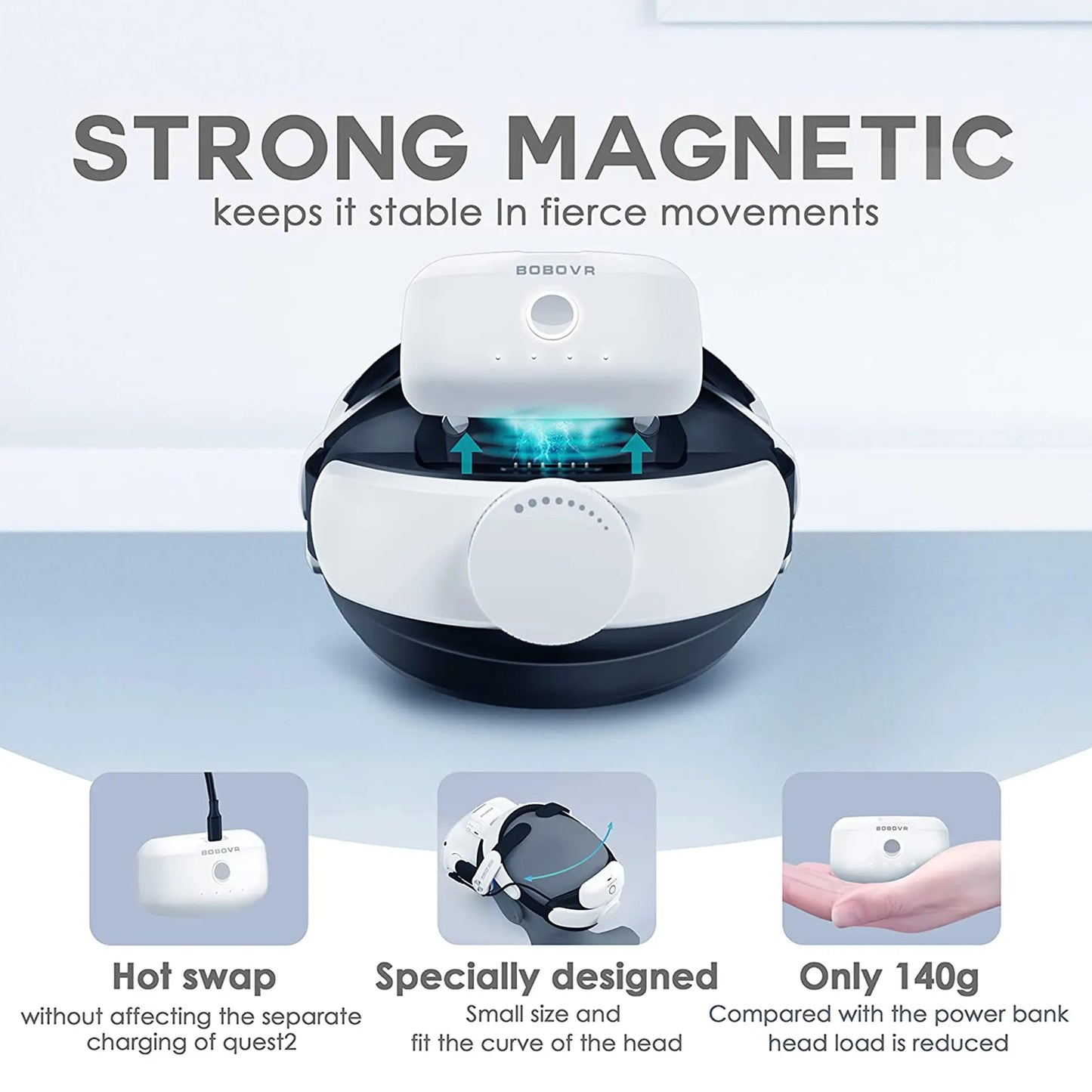 STRONG MAGNETIC
keeps it stable In fierce movements

BOBOVR

BOBOVR

BOBOVR

Hot swap
without affecting the separate charging of quest2

Specially designed
Small size and fit the curve of the head

Only 140g
Compared with the power bank head load is reduced