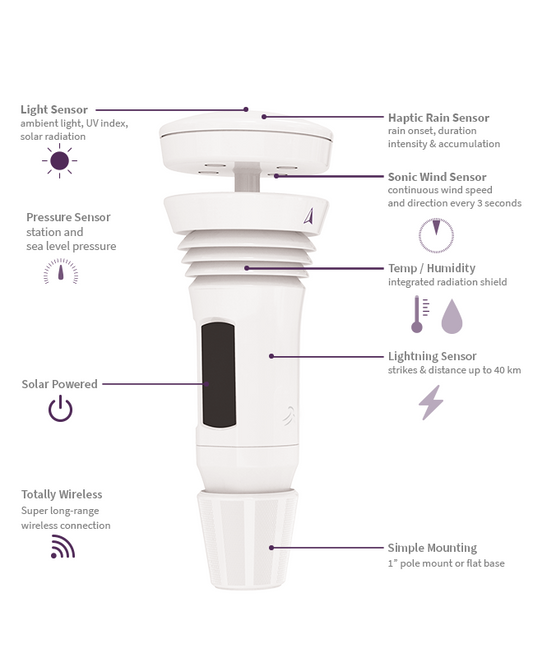 Light Sensor
ambient light, UV index, solar radiation

Pressure Sensor
station and sea level pressure

Solar Powered

Totally Wireless
Super long-range wireless connection

Haptic Rain Sensor
rain onset, duration intensity & accumulation

Sonic Wind Sensor
continuous wind speed and direction every 3 seconds

Temp / Humidity
integrated radiation shield

Lightning Sensor
strikes & distance up to 40 km

Simple Mounting
1" pole mount or flat base