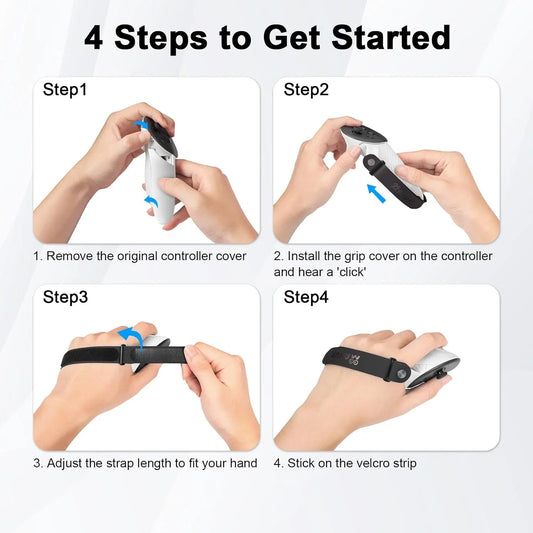 4 Steps to Get Started

Step1

1. Remove the original controller cover

Step2

2. Install the grip cover on the controller and hear a 'click'

Step3

3. Adjust the strap length to fit your hand

Step4

4. Stick on the velcro strip