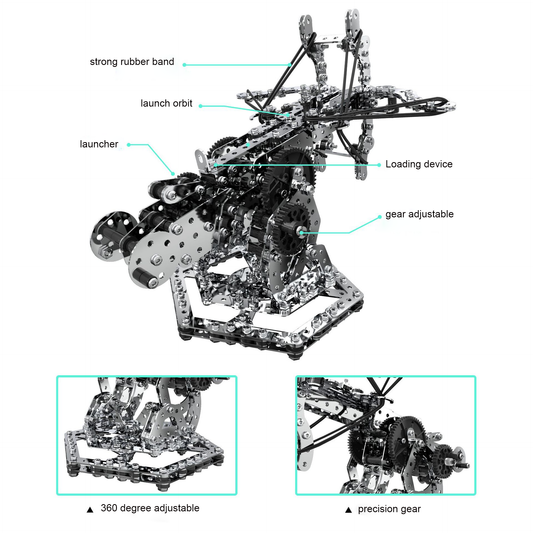 strong rubber band

launch orbit

launcher

Loading device

gear adjustable

▲ 360 degree adjustable

▲ precision gear