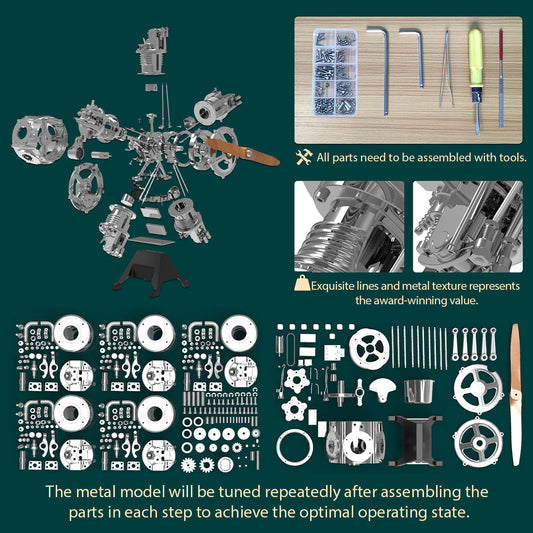 All parts need to be assembled with tools.

Exquisite lines and metal texture represents the award-winning value.

The metal model will be tuned repeatedly after assembling the parts in each step to achieve the optimal operating state.