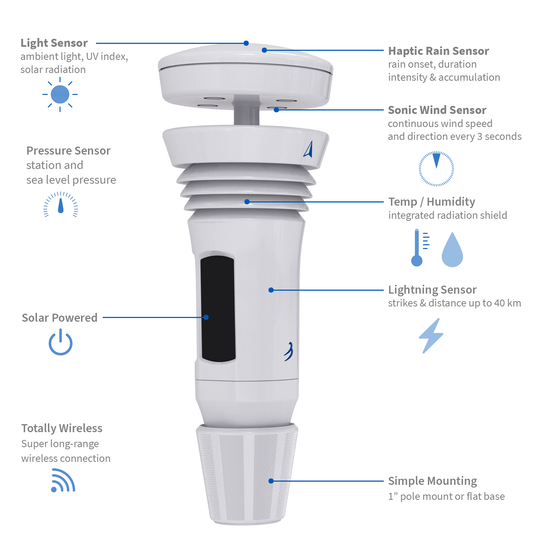 Light Sensor
ambient light, UV index, solar radiation

Pressure Sensor
station and sea level pressure

Solar Powered

Totally Wireless
Super long-range wireless connection

Haptic Rain Sensor
rain onset, duration intensity & accumulation

Sonic Wind Sensor
continuous wind speed and direction every 3 seconds

Temp / Humidity
integrated radiation shield

Lightning Sensor
strikes & distance up to 40 km

Simple Mounting
1" pole mount or flat base