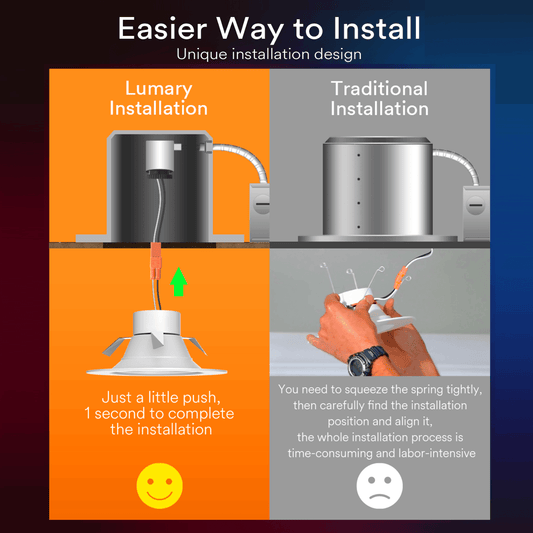 Easier Way to Install
Unique installation design

Lumary Installation

Just a little push, 1 second to complete the installation

Traditional Installation

You need to squeeze the spring tightly, then carefully find the installation position and align it, the whole installation process is time-consuming and labor-intensive