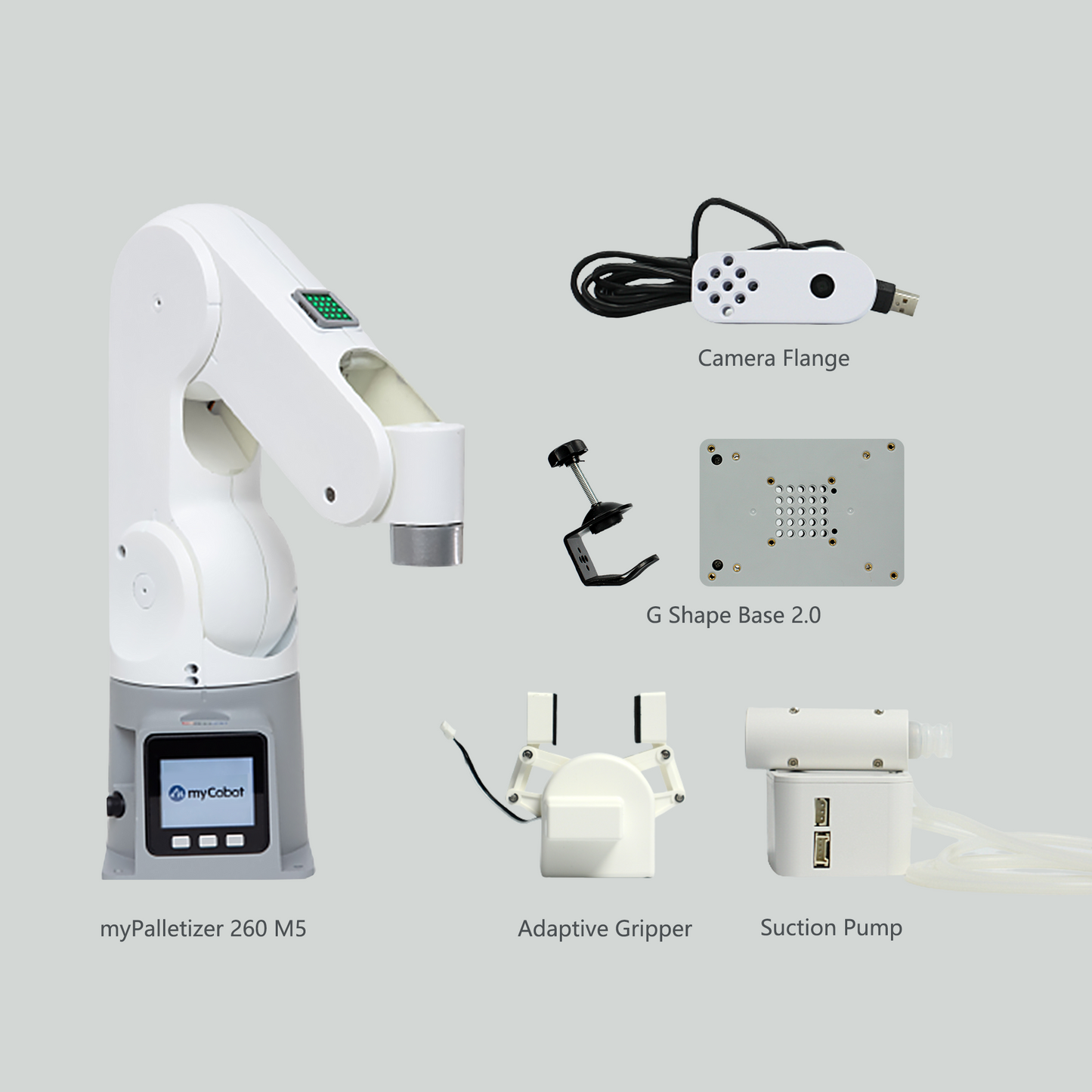 Camera Flange

G Shape Base 2.0

myCobot

myPalletizer 260 M5

Adaptive Gripper

Suction Pump