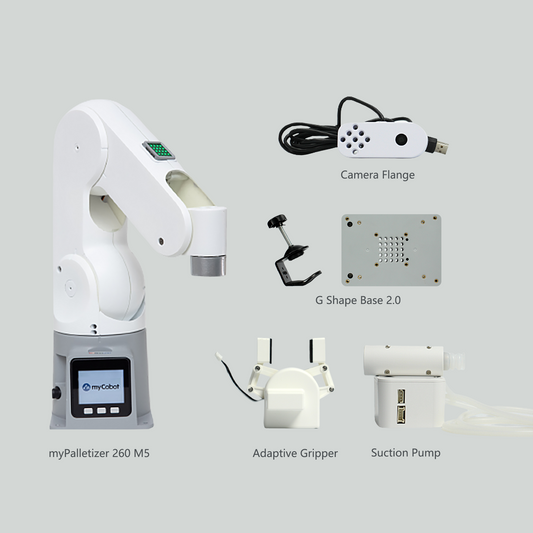 Camera Flange

G Shape Base 2.0

myCobot

myPalletizer 260 M5

Adaptive Gripper

Suction Pump