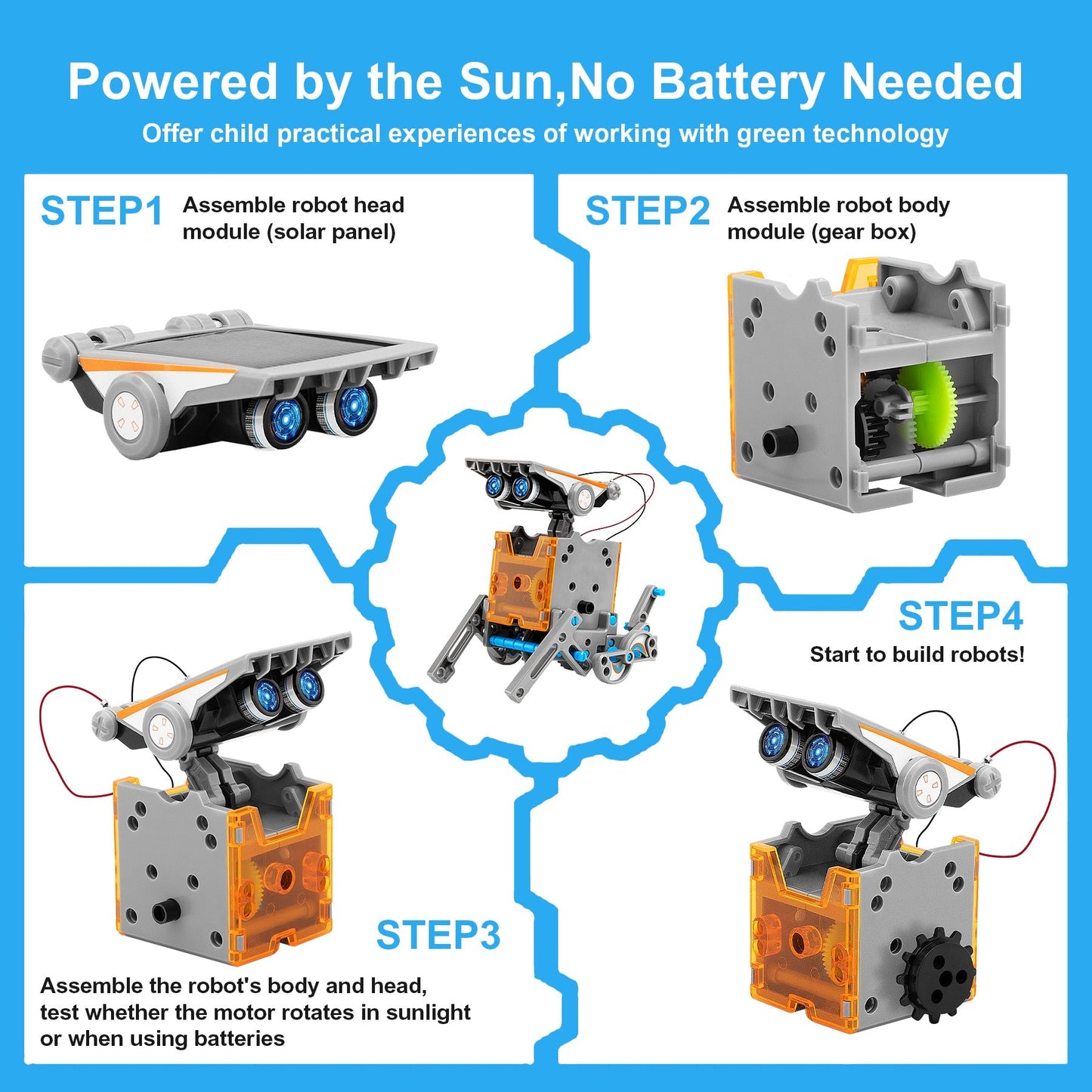 Powered by the Sun,No Battery Needed

Offer child practical experiences of working with green technology

STEP1 Assemble robot head module (solar panel)

STEP2 Assemble robot body module (gear box)

STEP4

Start to build robots!

STEP3

Assemble the robot's body and head, test whether the motor rotates in sunlight or when using batteries