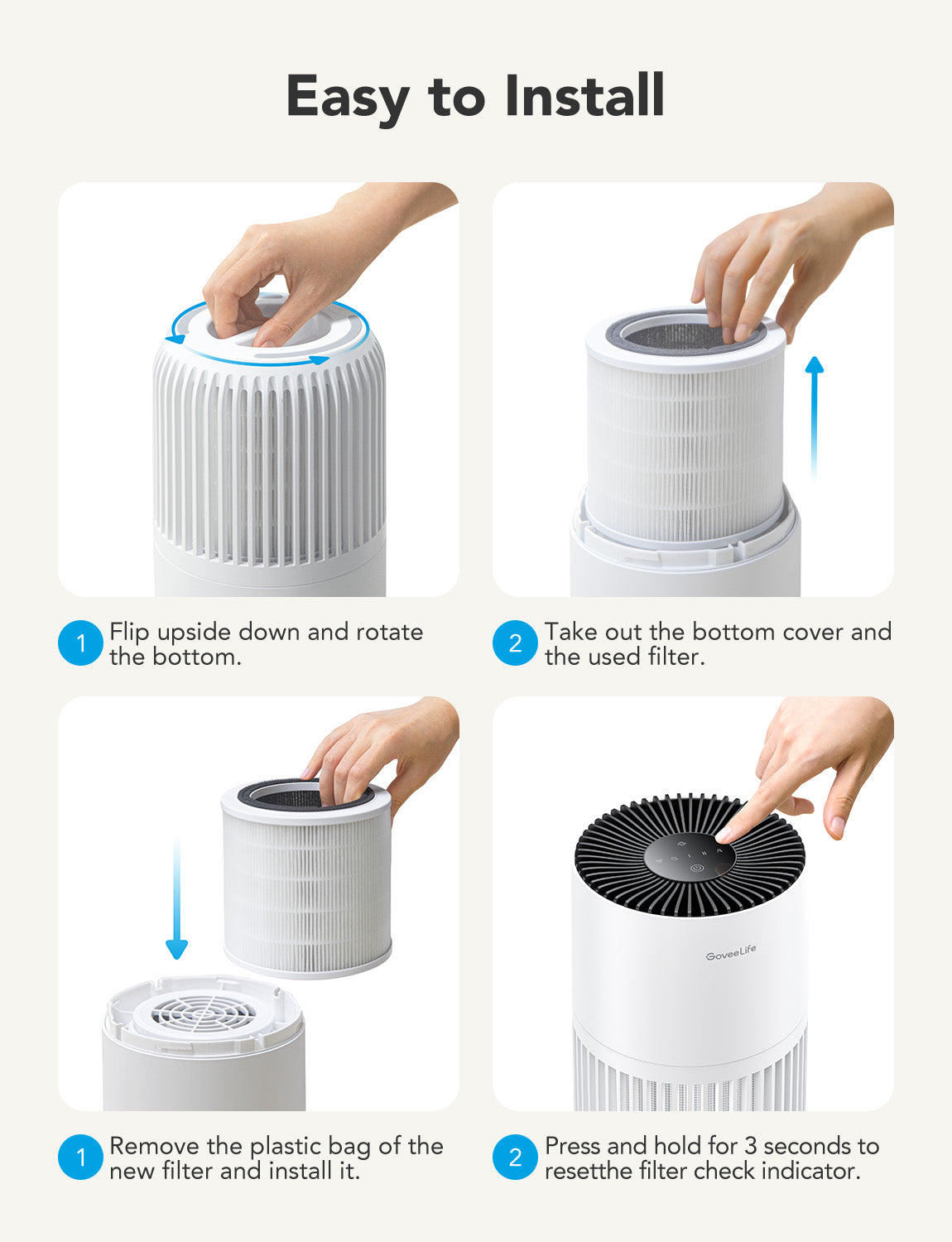 Easy to Install

1 Flip upside down and rotate the bottom.

2 Take out the bottom cover and the used filter.

1 Remove the plastic bag of the new filter and install it.

GoveeLife

2 Press and hold for 3 seconds to resetthe filter check indicator.