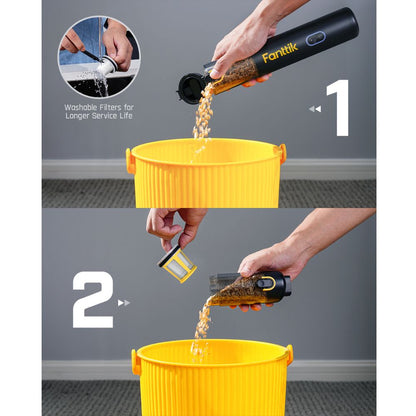 Washable Filters for Longer Service Life

Fanttik

1

2