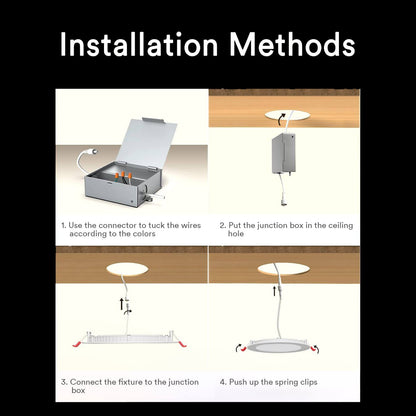 Installation Methods

1. Use the connector to tuck the wires according to the colors

2. Put the junction box in the ceiling hole

3. Connect the fixture to the junction box

4. Push up the spring clips