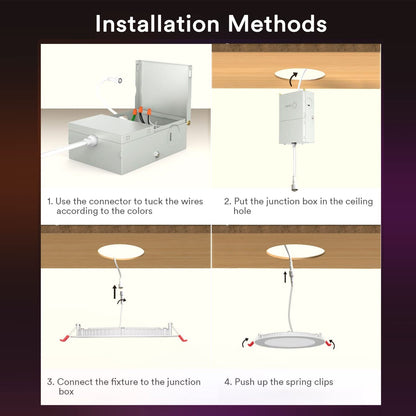 Installation Methods

1. Use the connector to tuck the wires according to the colors

2. Put the junction box in the ceiling hole

3. Connect the fixture to the junction box

4. Push up the spring clips