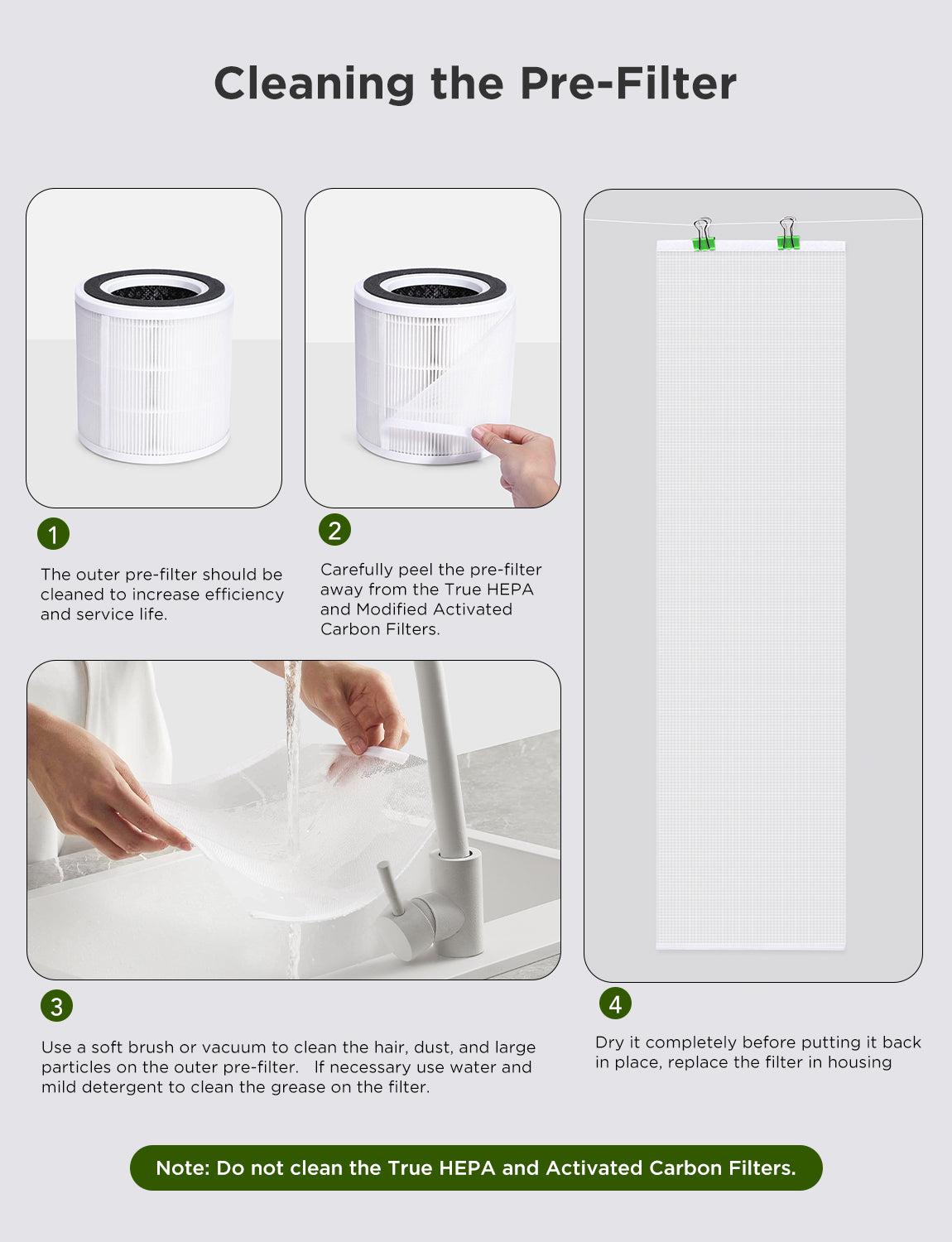 Cleaning the Pre-Filter

1

The outer pre-filter should be cleaned to increase efficiency and service life.

2

Carefully peel the pre-filter away from the True HEPA and Modified Activated Carbon Filters.

3

Use a soft brush or vacuum to clean the hair, dust, and large particles on the outer pre-filter. If necessary use water and mild detergent to clean the grease on the filter.

4

Dry it completely before putting it back in place, replace the filter in housing

Note: Do not clean the True HEPA and Activated Carbon Filters.