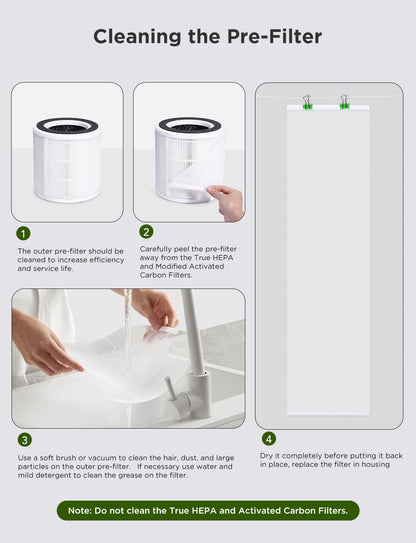 Cleaning the Pre-Filter

1

The outer pre-filter should be cleaned to increase efficiency and service life.

2

Carefully peel the pre-filter away from the True HEPA and Modified Activated Carbon Filters.

3

Use a soft brush or vacuum to clean the hair, dust, and large particles on the outer pre-filter. If necessary use water and mild detergent to clean the grease on the filter.

4

Dry it completely before putting it back in place, replace the filter in housing

Note: Do not clean the True HEPA and Activated Carbon Filters.