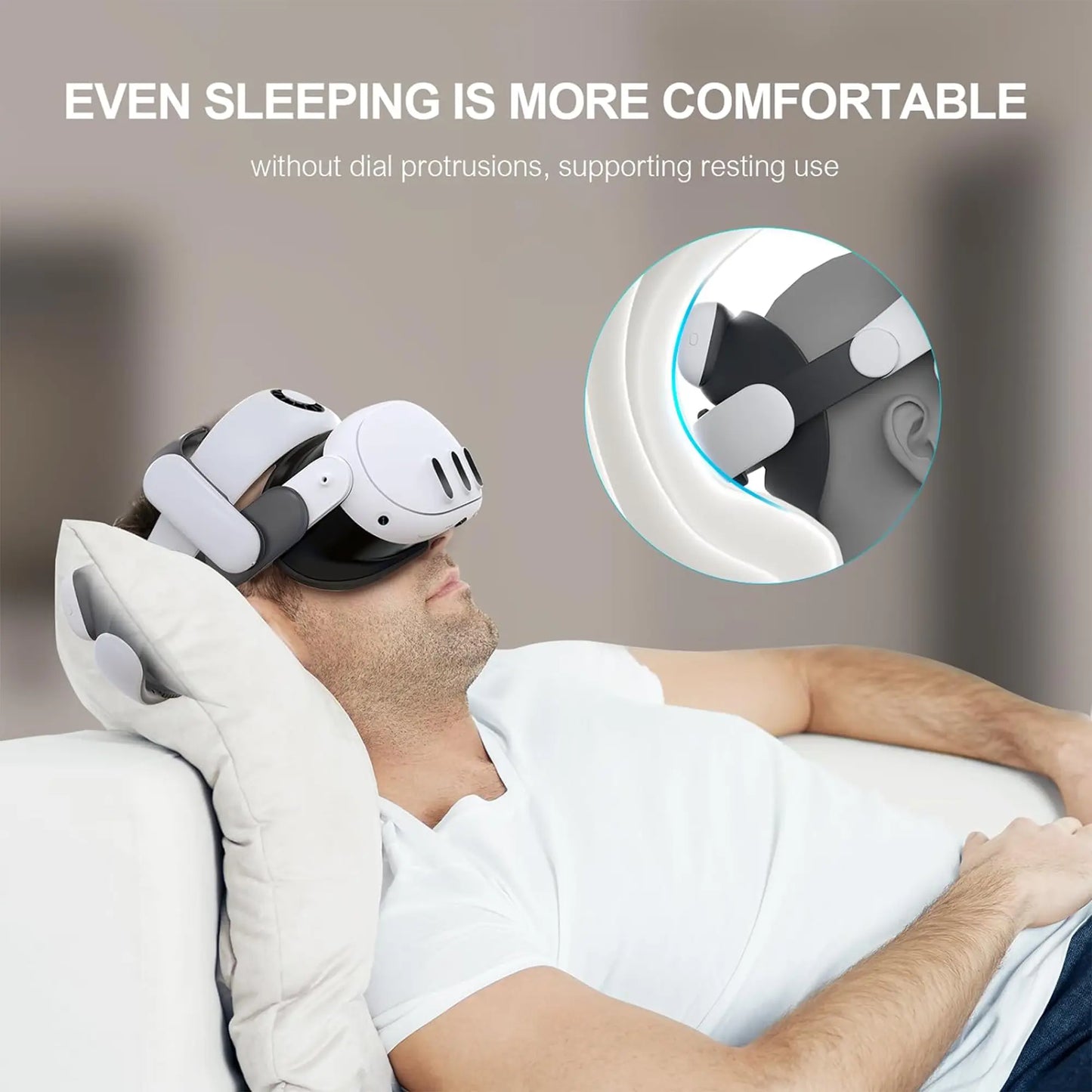 EVEN SLEEPING IS MORE COMFORTABLE

without dial protrusions, supporting resting use