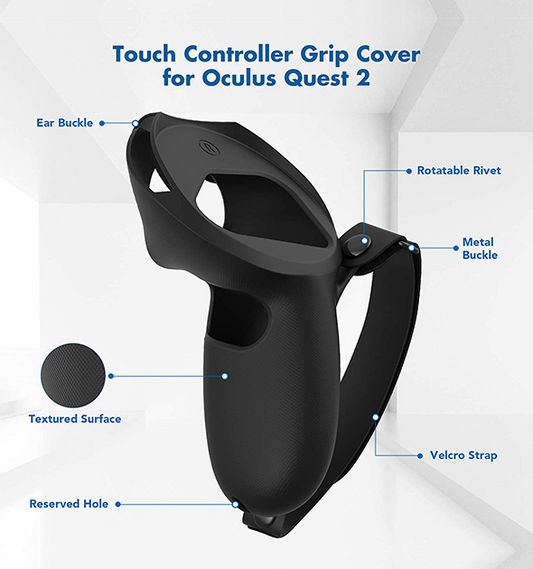 Touch Controller Grip Cover for Oculus Quest 2

Ear Buckle

Rotatable Rivet

Metal Buckle

Textured Surface

Velcro Strap

Reserved Hole