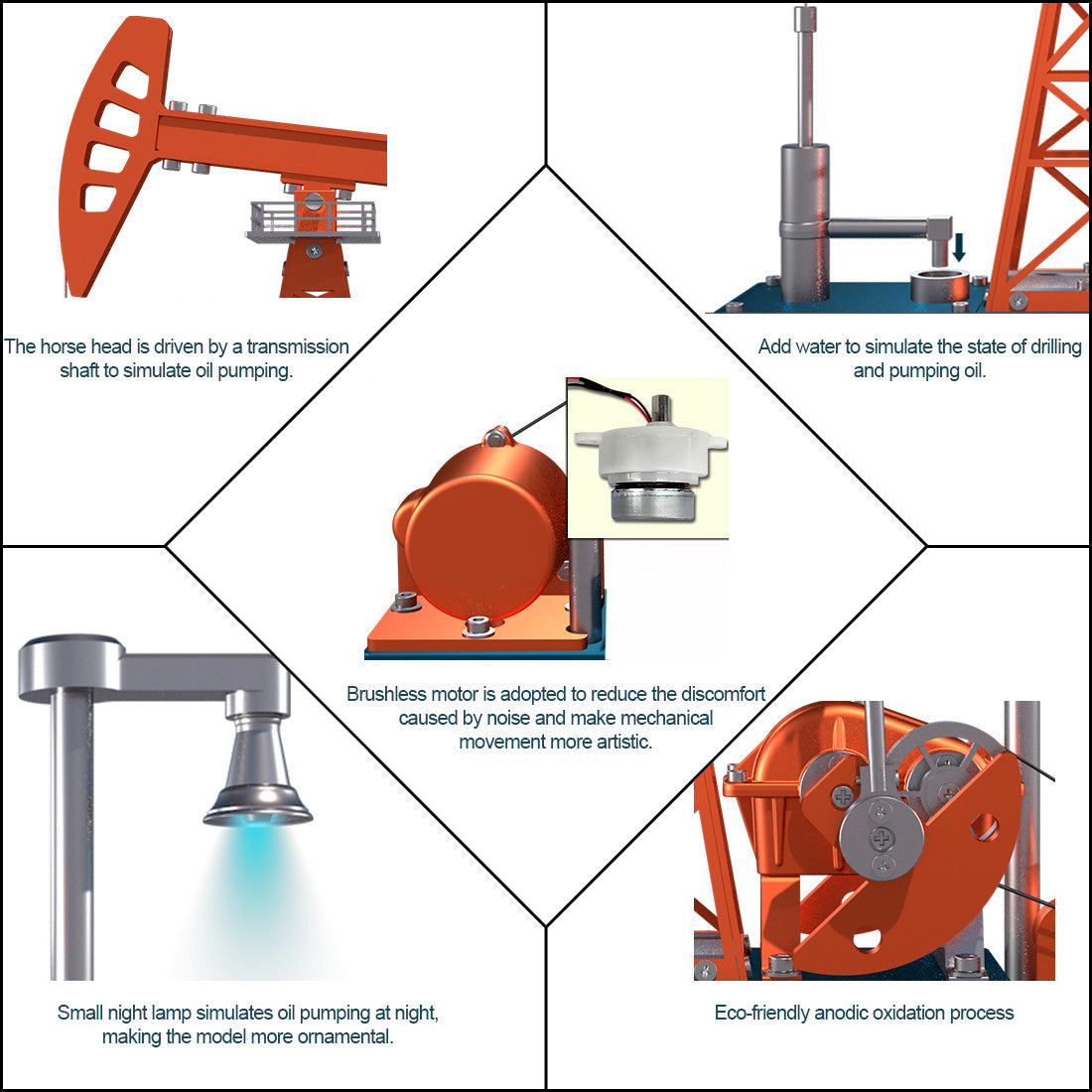 The horse head is driven by a transmission shaft to simulate oil pumping.

Add water to simulate the state of drilling and pumping oil.

Brushless motor is adopted to reduce the discomfort caused by noise and make mechanical movement more artistic.

Small night lamp simulates oil pumping at night, making the model more ornamental.

Eco-friendly anodic oxidation process