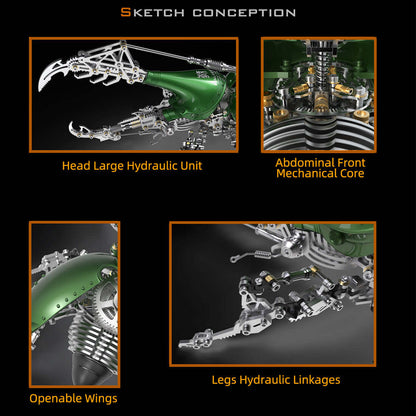 SKETCH CONCEPTION

Head Large Hydraulic Unit

Abdominal Front Mechanical Core

Openable Wings

Legs Hydraulic Linkages