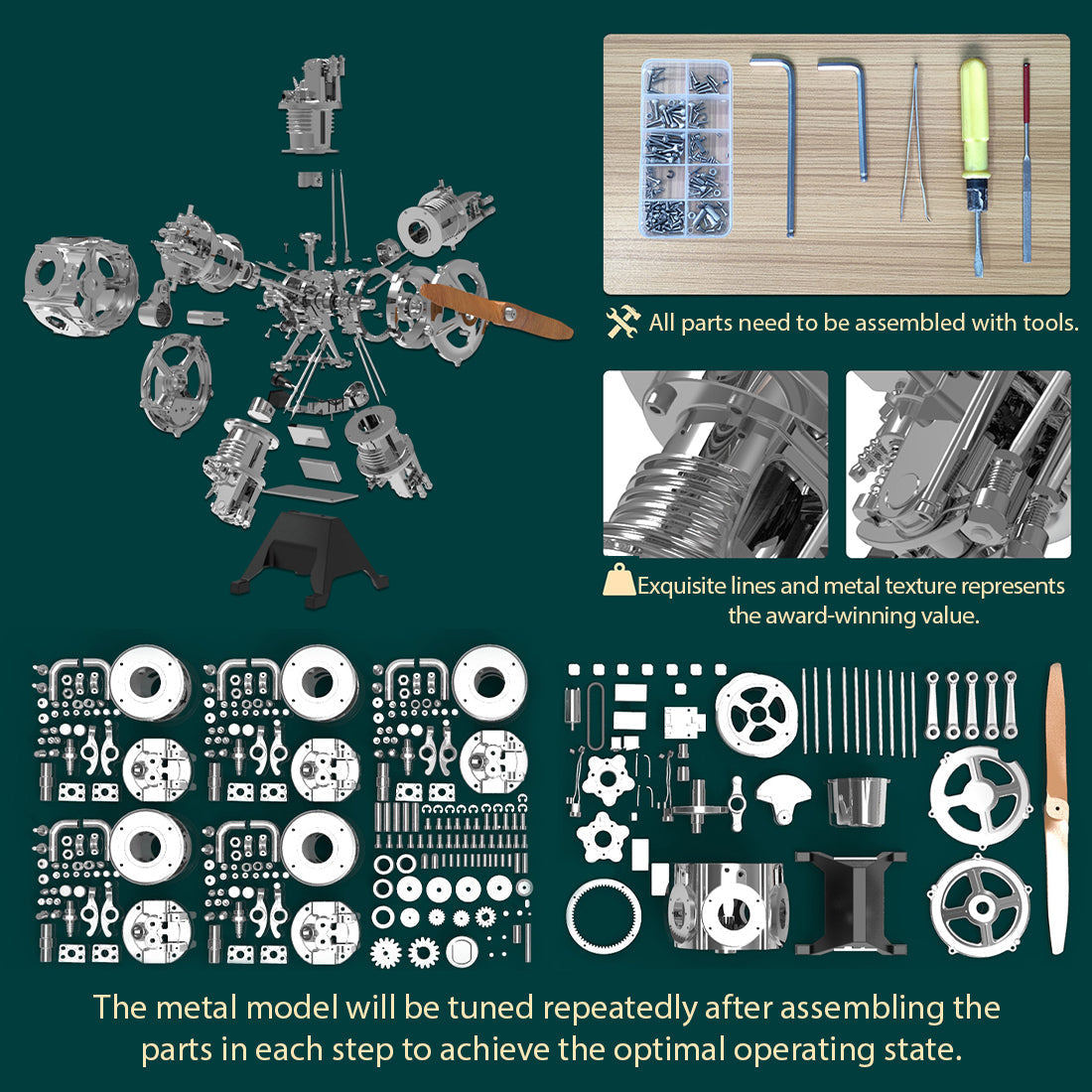 All parts need to be assembled with tools.

Exquisite lines and metal texture represents the award-winning value.

The metal model will be tuned repeatedly after assembling the parts in each step to achieve the optimal operating state.