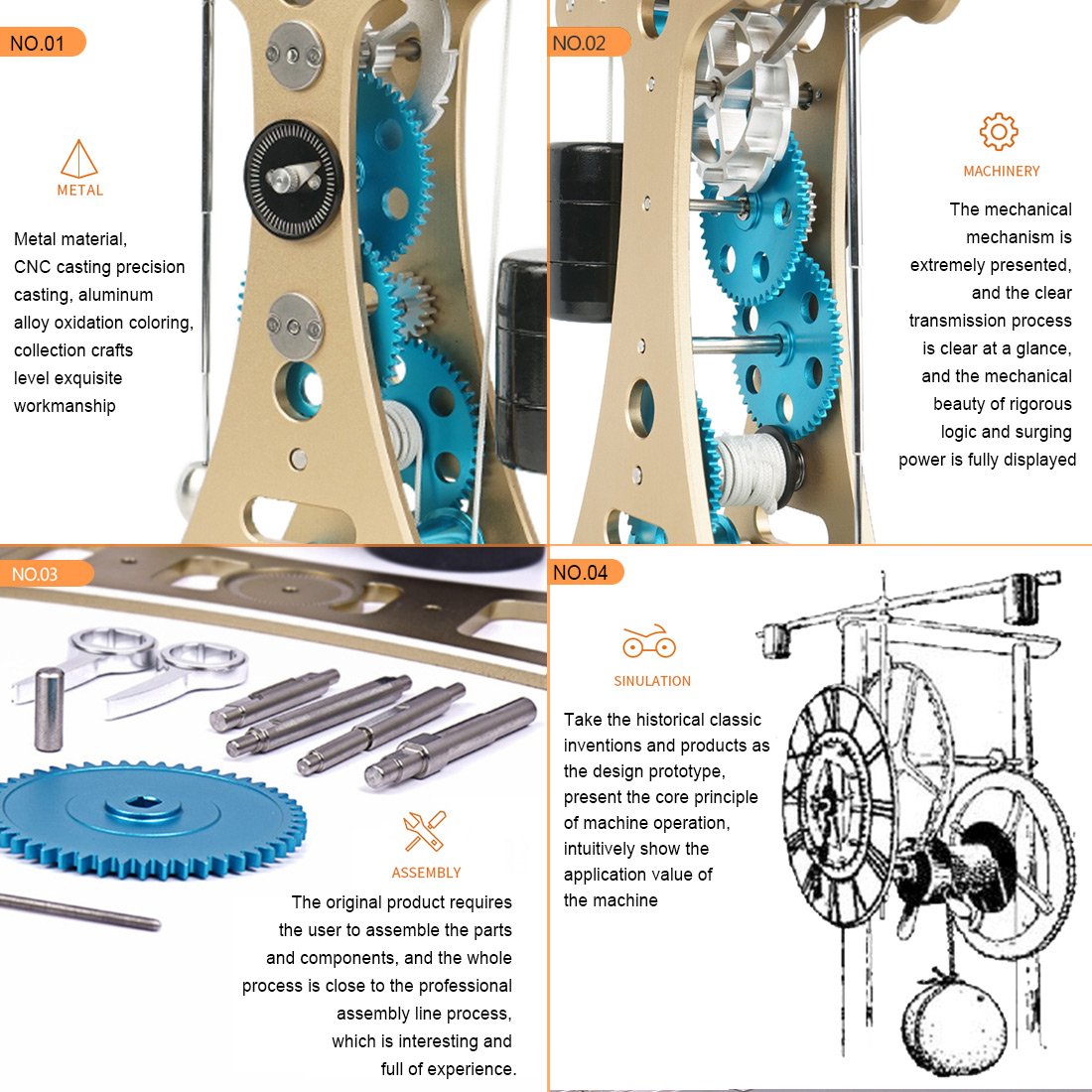 NO.01

METAL

Metal material, CNC casting precision casting, aluminum alloy oxidation coloring, collection crafts level exquisite workmanship

NO.02

MACHINERY

The mechanical mechanism is extremely presented, and the clear transmission process is clear at a glance, and the mechanical beauty of rigorous logic and surging power is fully displayed

NO.03

ASSEMBLY

The original product requires the user to assemble the parts and components, and the whole process is close to the professional assembly line process, which is interesting and full of experience.

NO.04

SINULATION

Take the historical classic inventions and products as the design prototype, present the core principle of machine operation, intuitively show the application value of the machine