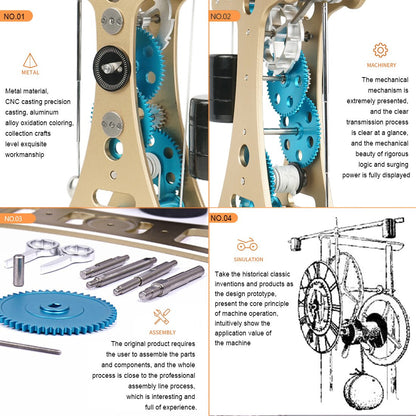 NO.01

METAL

Metal material, CNC casting precision casting, aluminum alloy oxidation coloring, collection crafts level exquisite workmanship

NO.02

MACHINERY

The mechanical mechanism is extremely presented, and the clear transmission process is clear at a glance, and the mechanical beauty of rigorous logic and surging power is fully displayed

NO.03

ASSEMBLY

The original product requires the user to assemble the parts and components, and the whole process is close to the professional assembly line process, which is interesting and full of experience.

NO.04

SIMULATION

Take the historical classic inventions and products as the design prototype, present the core principle of machine operation, intuitively show the application value of the machine