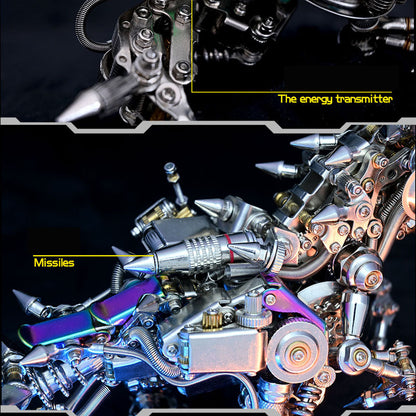 The energy transmitter

Missiles