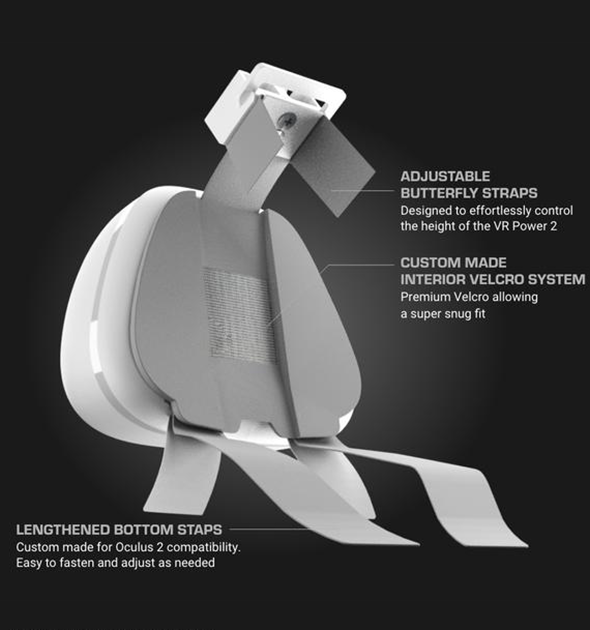 ADJUSTABLE BUTTERFLY STRAPS
Designed to effortlessly control the height of the VR Power 2

CUSTOM MADE INTERIOR VELCRO SYSTEM
Premium Velcro allowing a super snug fit

LENGTHENED BOTTOM STAPS
Custom made for Oculus 2 compatibility. Easy to fasten and adjust as needed