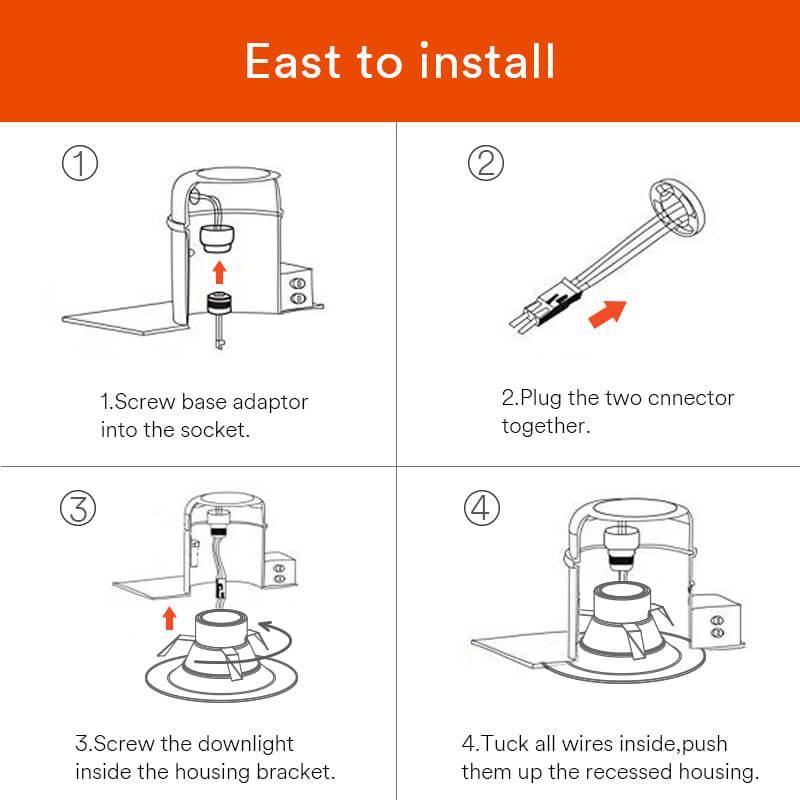 East to install

①

1.Screw base adaptor into the socket.

②

2.Plug the two cnnector together.

③

3.Screw the downlight inside the housing bracket.

④

4.Tuck all wires inside,push them up the recessed housing.