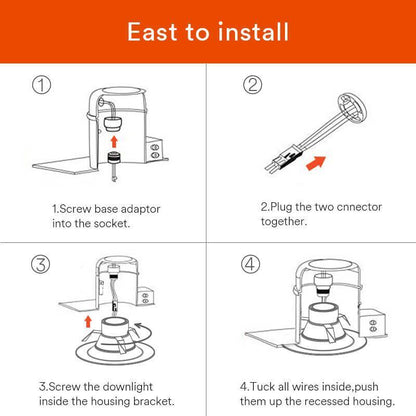 East to install

①

1.Screw base adaptor into the socket.

②

2.Plug the two cnnector together.

③

3.Screw the downlight inside the housing bracket.

④

4.Tuck all wires inside,push them up the recessed housing.