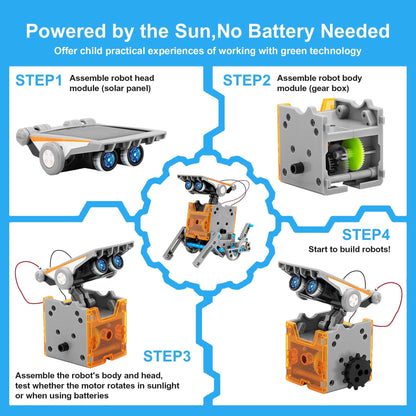 Powered by the Sun,No Battery Needed
Offer child practical experiences of working with green technology

STEP1 Assemble robot head module (solar panel)

STEP2 Assemble robot body module (gear box)

STEP4
Start to build robots!

STEP3
Assemble the robot's body and head, test whether the motor rotates in sunlight or when using batteries